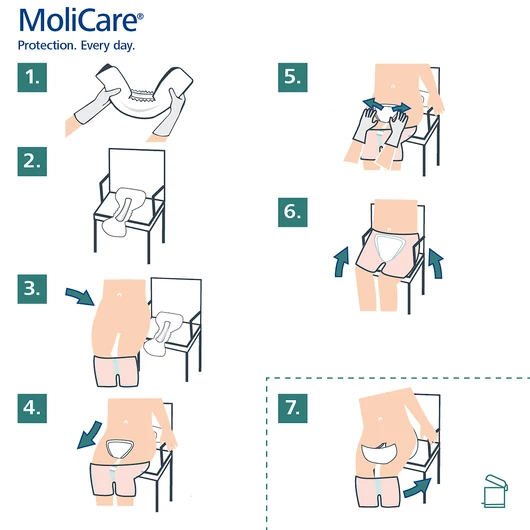 MoliCare®
Protection. Every day.

1.

2.

3.

4.

5.

6.

7.