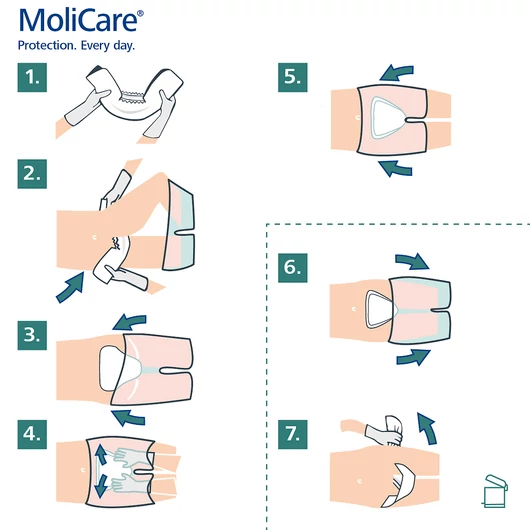 MoliCare®
Protection. Every day.

1.

2.

3.

4.

5.

6.

7.