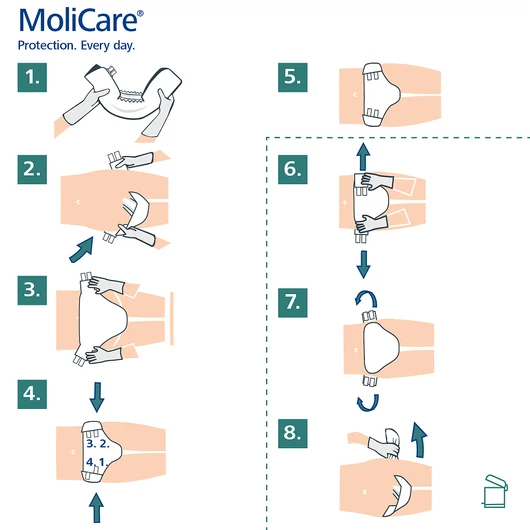 MoliCare®
Protection. Every day.

1.

2.

3.

4.

3. 2.
4. 1.

5.

6.

7.

8.