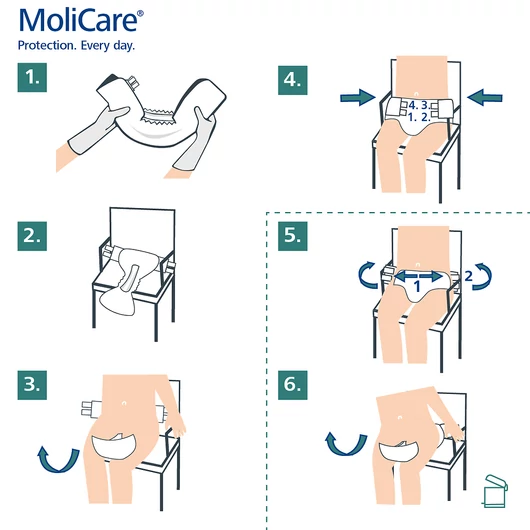 MoliCare®
Protection. Every day.

1.

2.

3.

4.

4. 3.
1. 2.

5.

1

2

6.