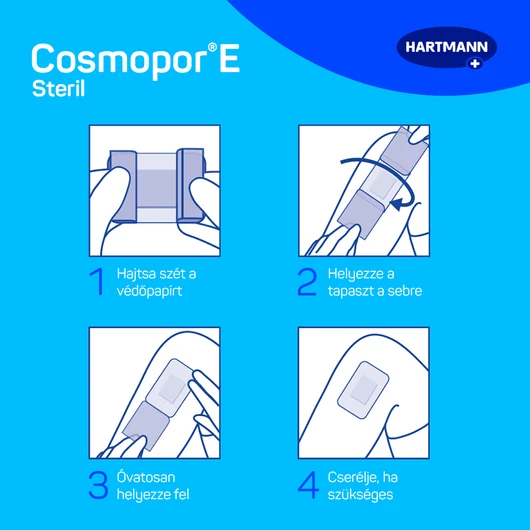 Cosmopor® E
Steril

HARTMANN

1 Hajtsa szét a védőpapírt

2 Helyezze a tapaszt a sebre

3 Óvatosan helyezze fel

4 Cserélje, ha szükséges