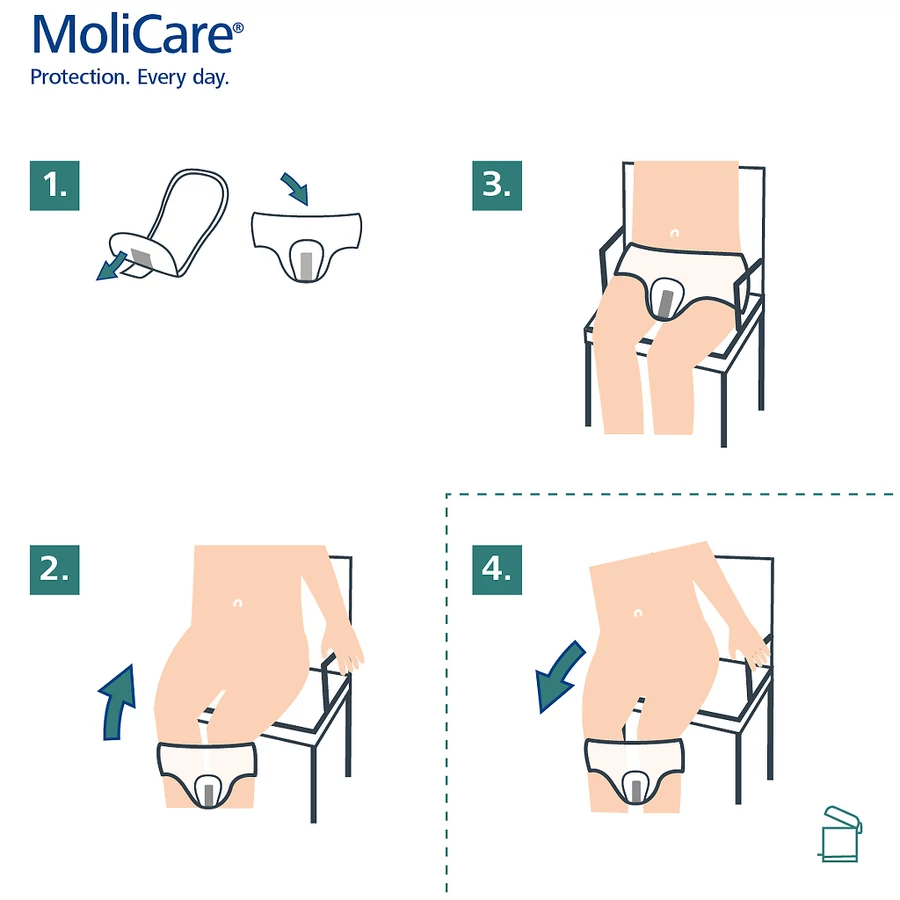 MoliCare®
Protection. Every day.

1.

3.

2.

4.