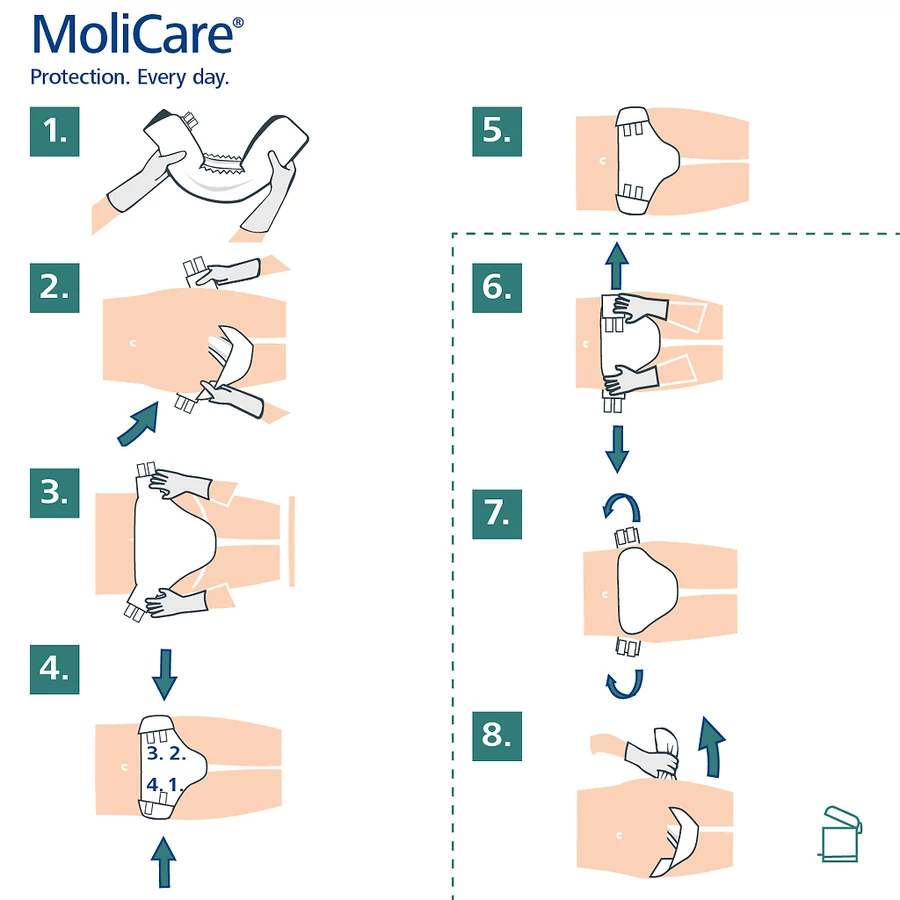 MoliCare®
Protection. Every day.

1.

2.

3.

4.

3. 2.
4. 1.

5.

6.

7.

8.