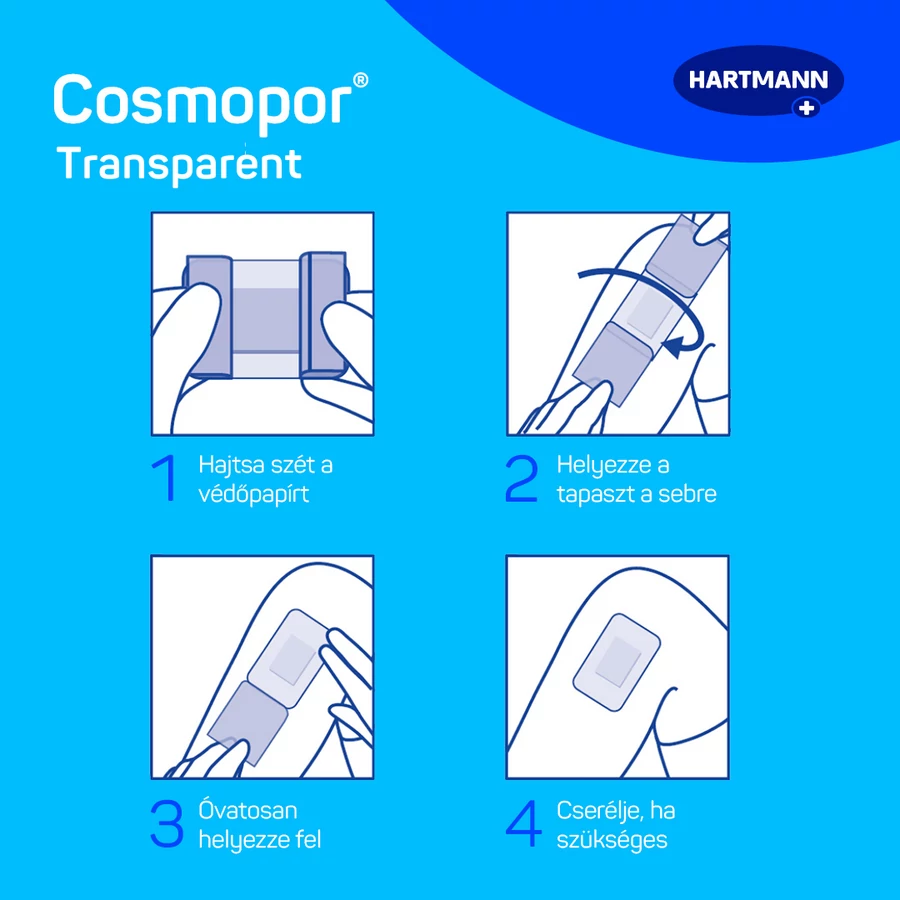 Cosmopor®
Transparent

HARTMANN

1 Hajtsa szét a védőpapírt

2 Helyezze a tapaszt a sebre

3 Óvatosan helyezze fel

4 Cserélje, ha szükséges